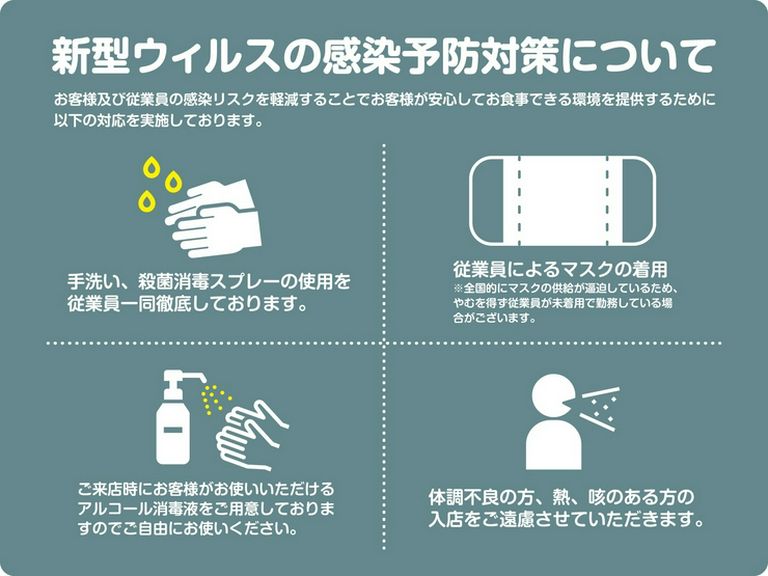 新型ウィルスの感染予防対策について

お客様及び従業員の感染リスクを軽減することでお客様が安心してお食事できる環境を提供するために以下の対応を実施しております。

手洗い、殺菌消毒スプレーの使用を従業員一同徹底しております。

従業員によるマスクの着用
※全国的にマスクの供給が逼迫しているため、やむを得ず従業員が未着用で勤務している場合がございます。

ご来店時にお客様がお使いいただけるアルコール消毒液をご用意しておりますのでご自由にお使いください。

体調不良の方、熱、咳のある方の入店をご遠慮させていただきます。